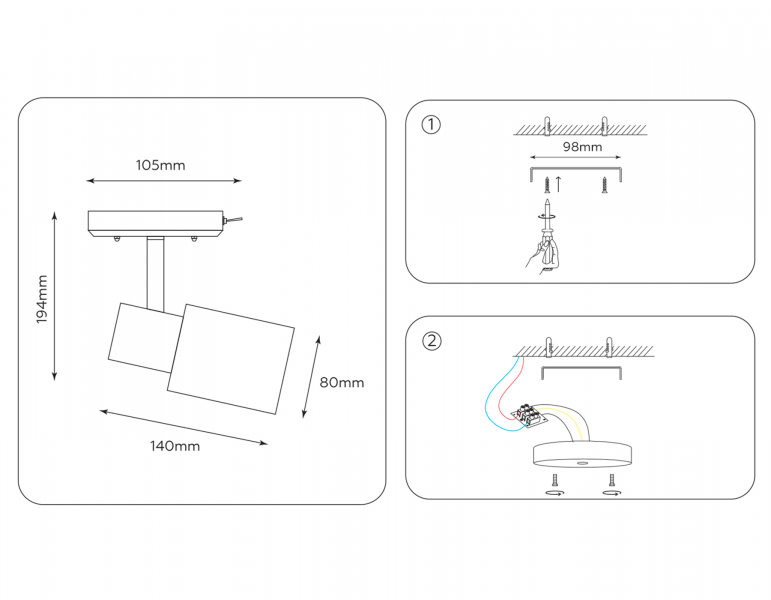 105mm

194mm

80mm

140mm

①

98mm

②