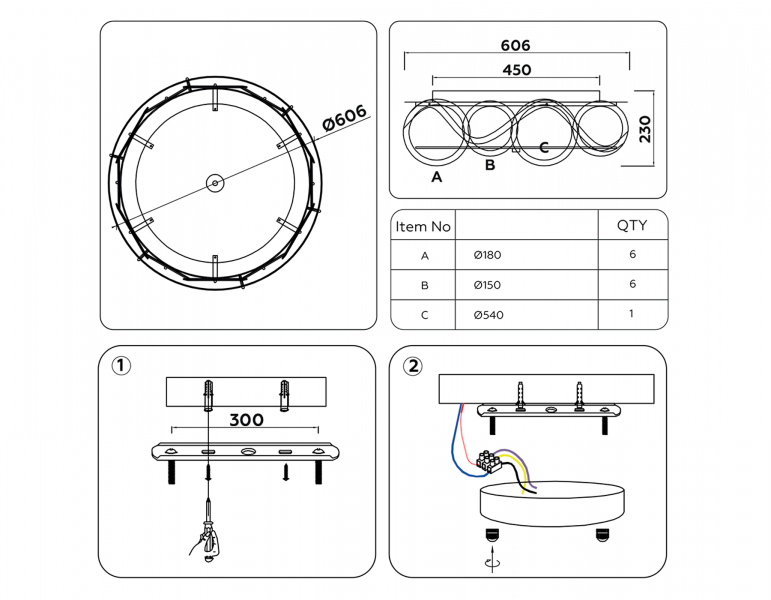 Ø606

606

450

230

A

B

C

| Item No | | QTY |
|---|---|---|
| A | Ø180 | 6 |
| B | Ø150 | 6 |
| C | Ø540 | 1 |

1

300

2