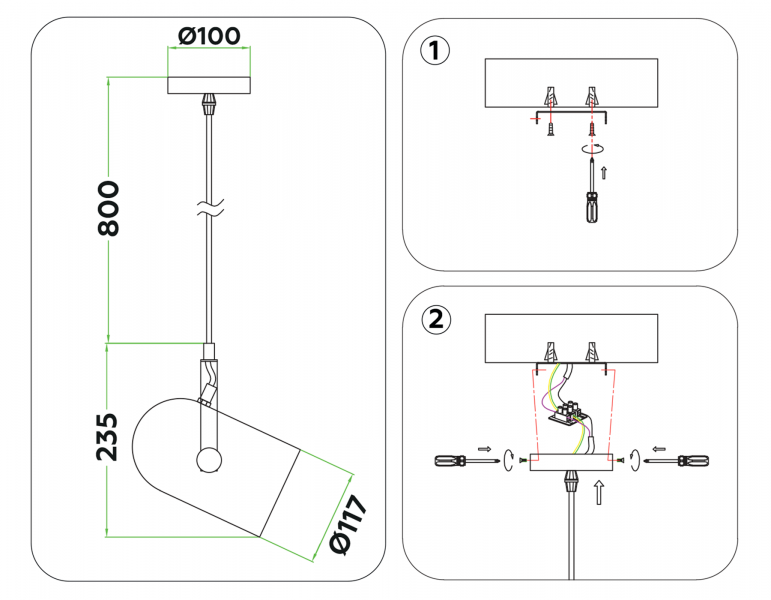 Ø100

800

235

Ø117

1

2