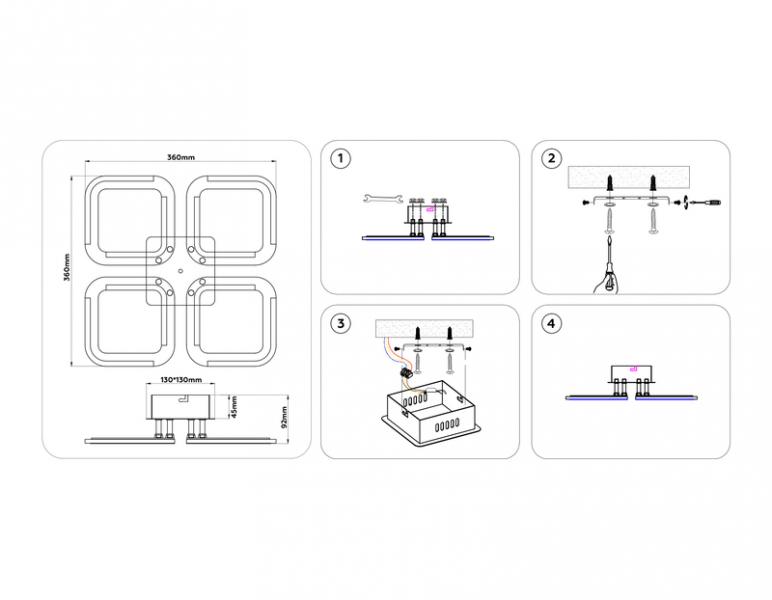 360mm

360mm

130*130mm

45mm

92mm

1

2

3

4