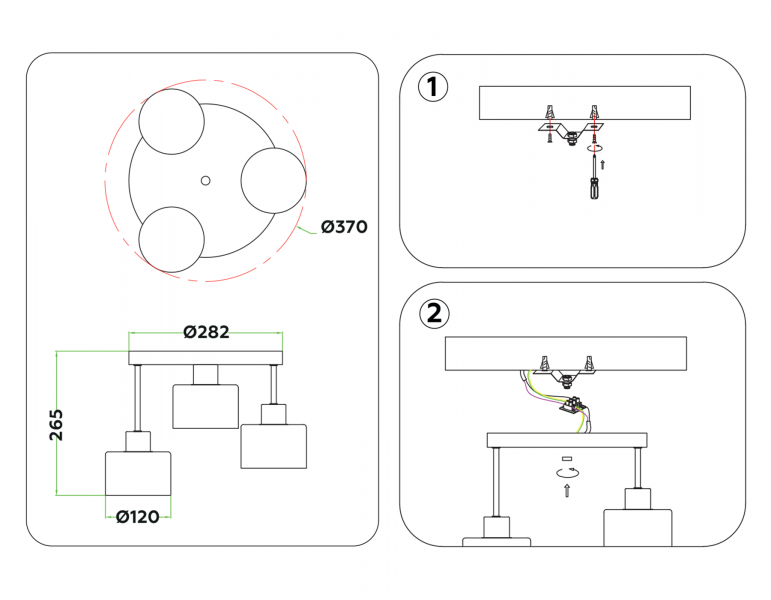 Ø370

Ø282

265

Ø120

1

2