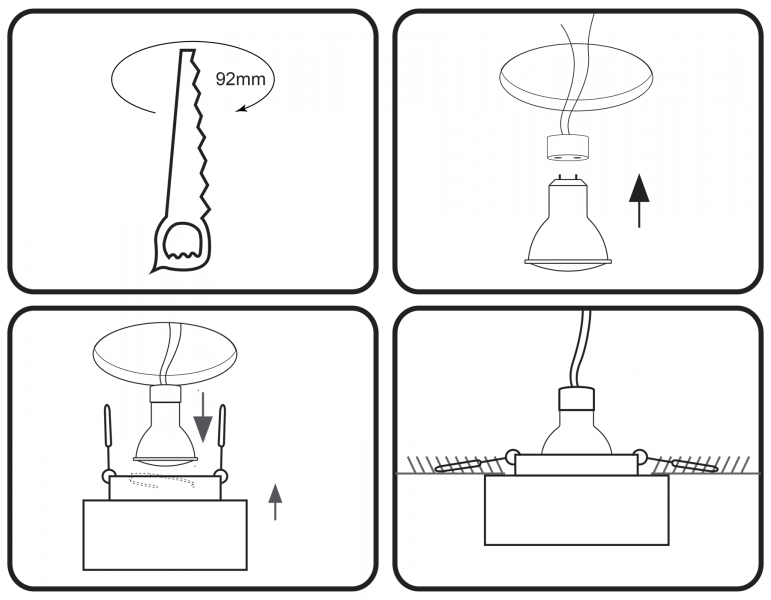 92mm