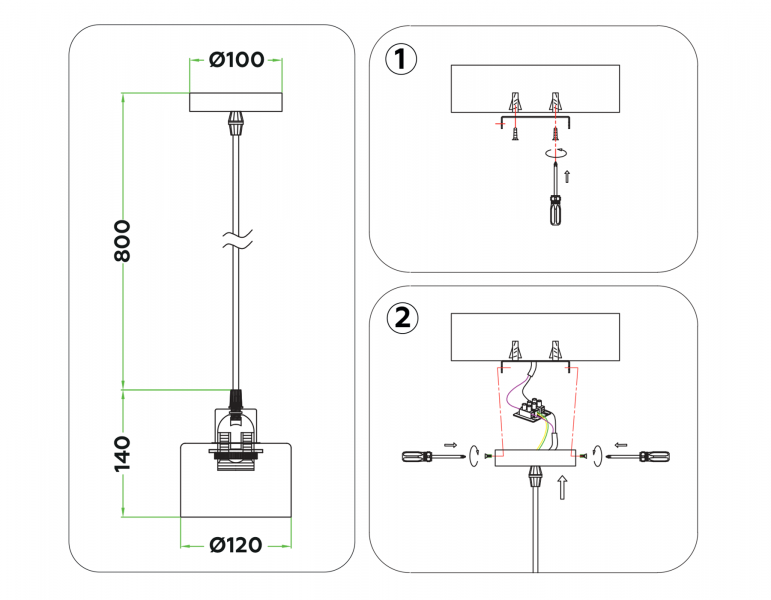 Ø100

800

140

Ø120

1

2