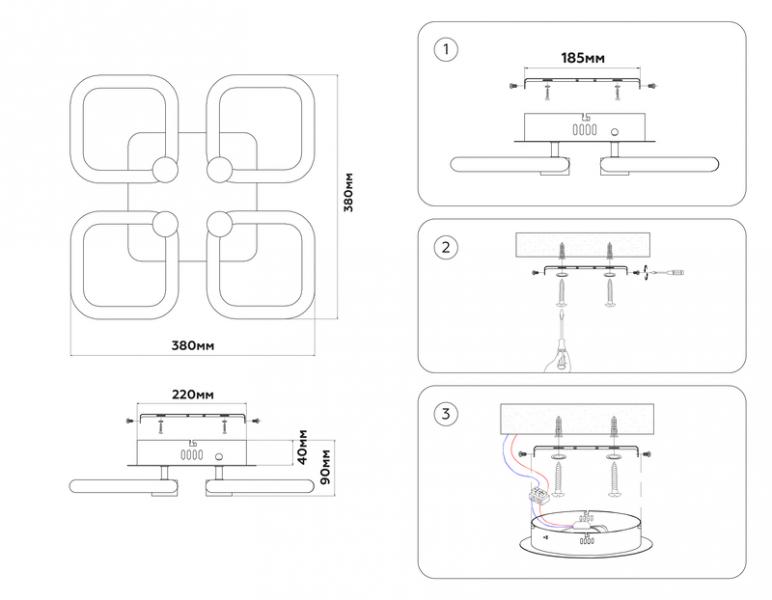 380мм

380мм

220мм

40мм

90мм

1

185мм

2

3