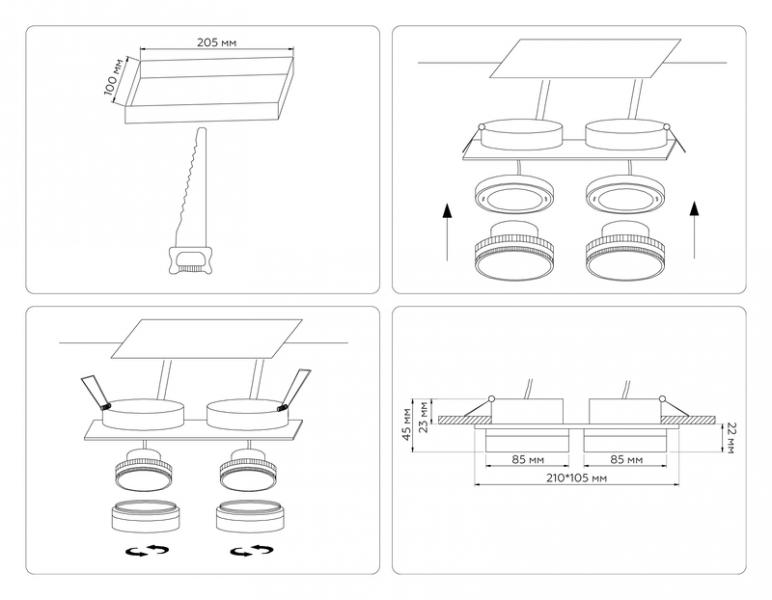 205 мм
100 мм

45 мм
23 мм
22 мм
85 мм
85 мм
210*105 мм