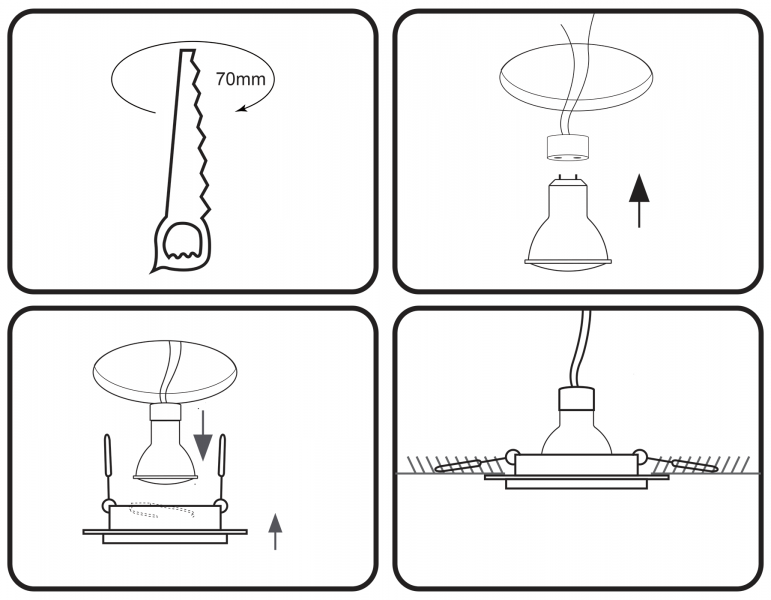 70mm