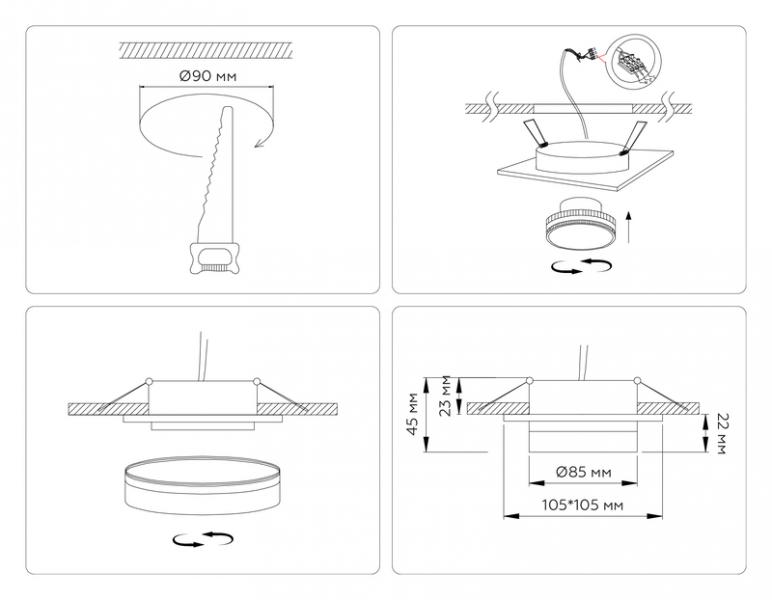 Ø90 мм

45 мм
23 мм
22 мм
Ø85 мм
105*105 мм