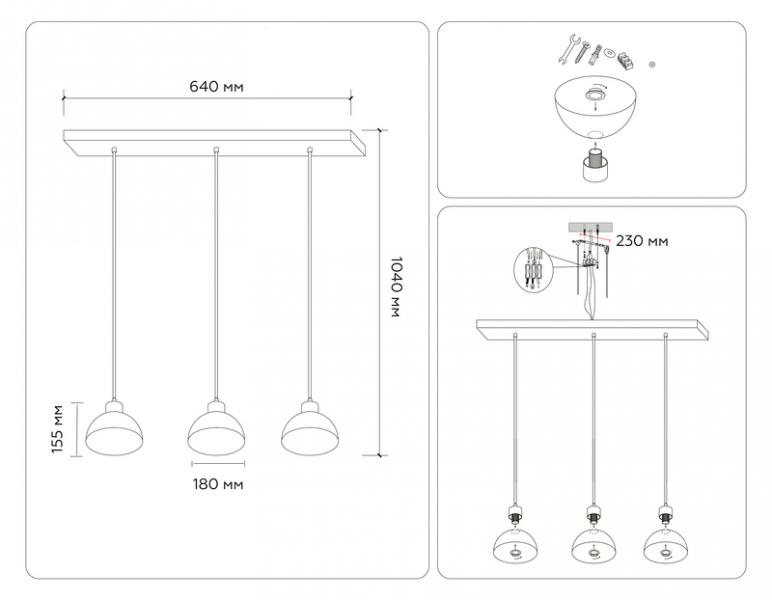 640 мм

1040 мм

155 мм

180 мм

230 мм