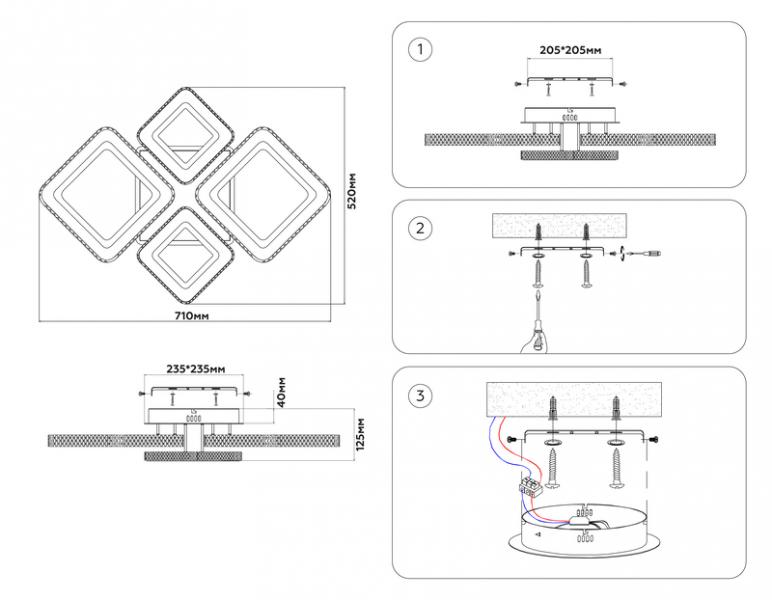 520мм

710мм

235*235мм

40мм

125мм

1

205*205мм

2

3