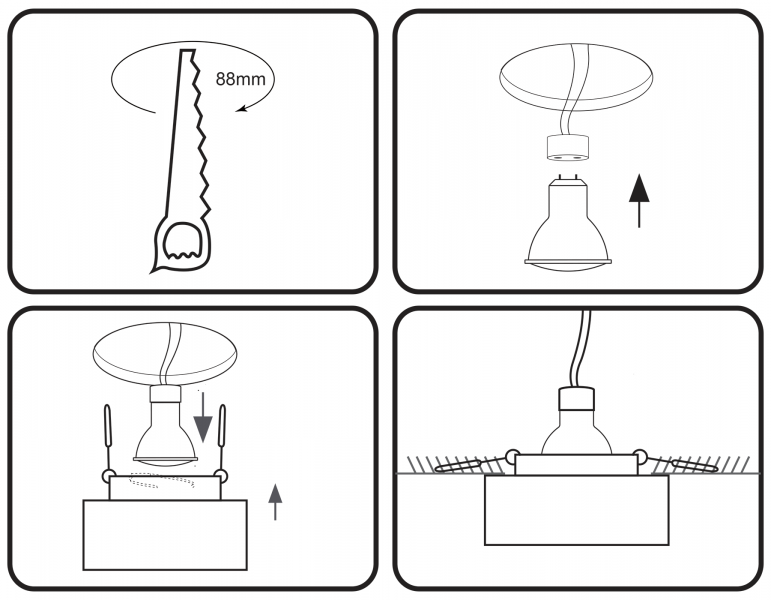 88mm