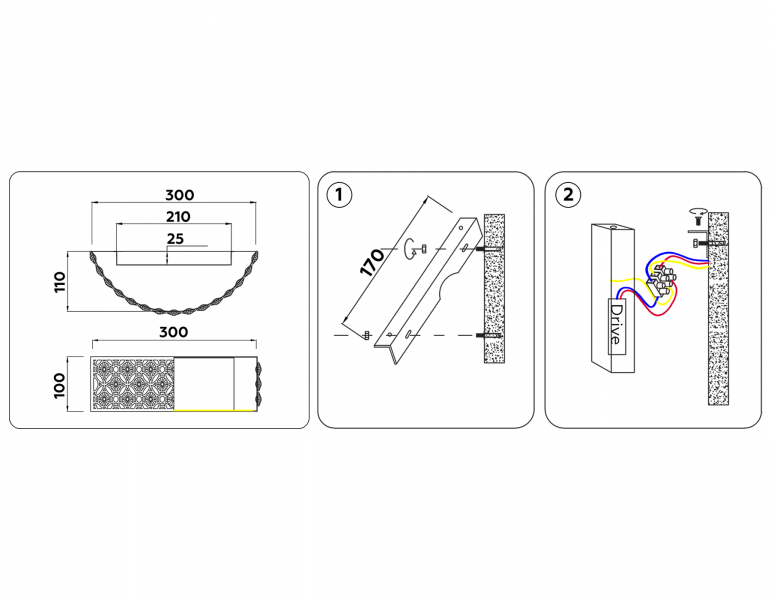 300
210
25
110
300
100

1
170

2
Drive