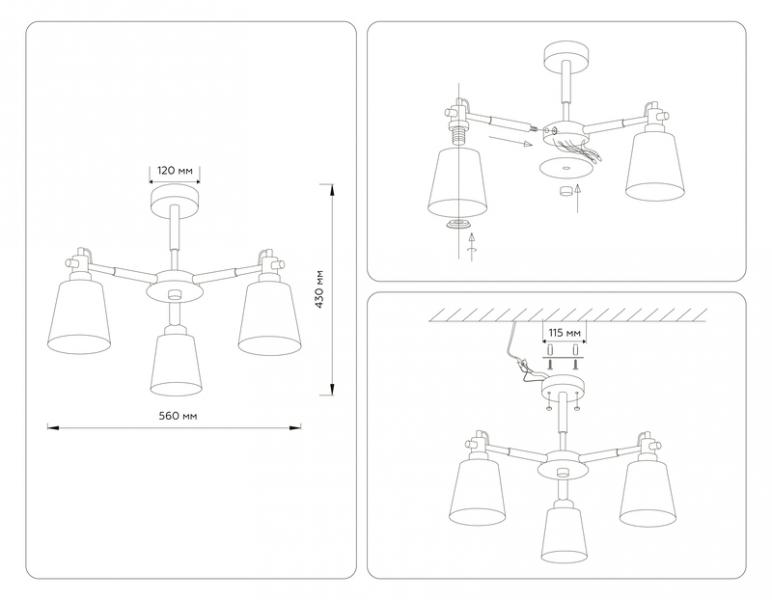 120 мм

430 мм

560 мм

115 мм