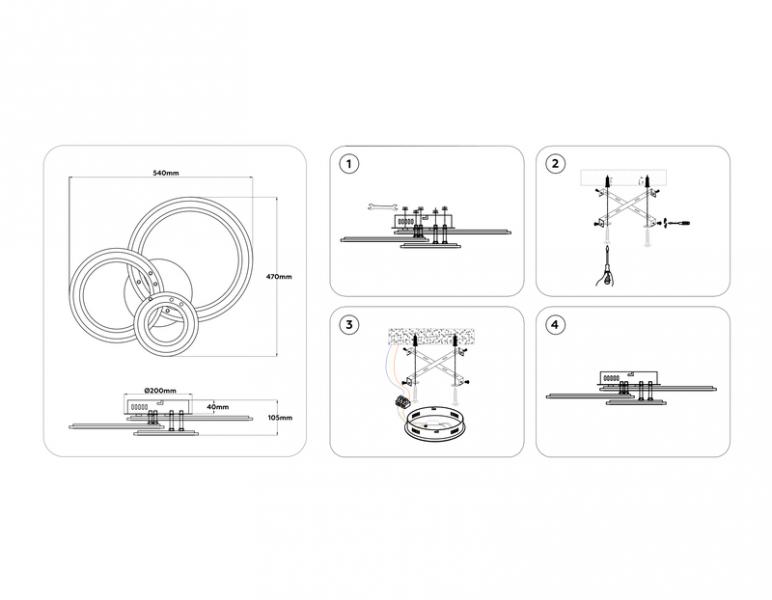 540mm

470mm

Ø200mm

40mm

105mm

1

2

3

4