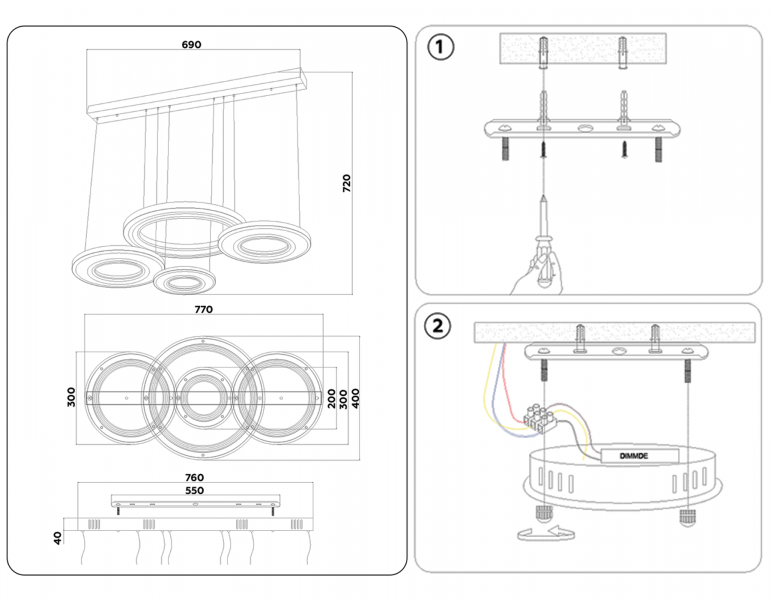 690
720
770
300
200
300
400
760
550
40
1
2
DIMMDE