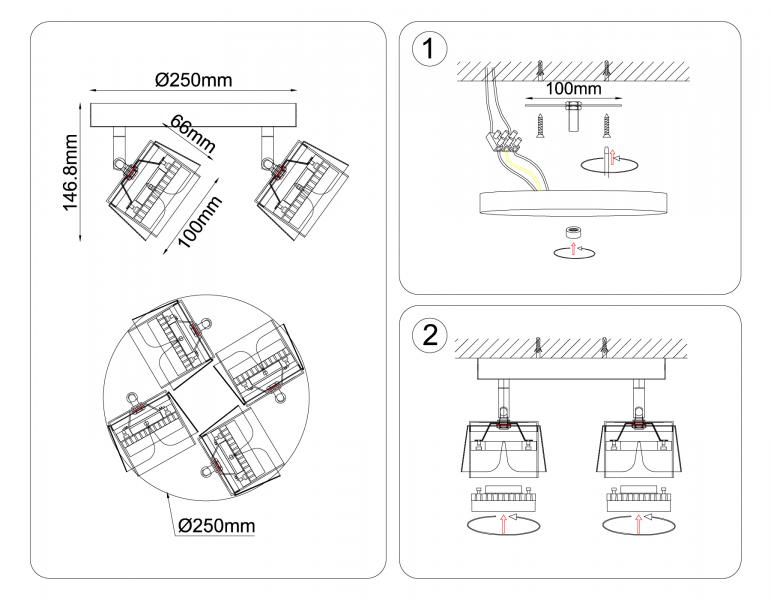 Ø250mm
66mm
146.8mm
100mm
Ø250mm

1
100mm

2