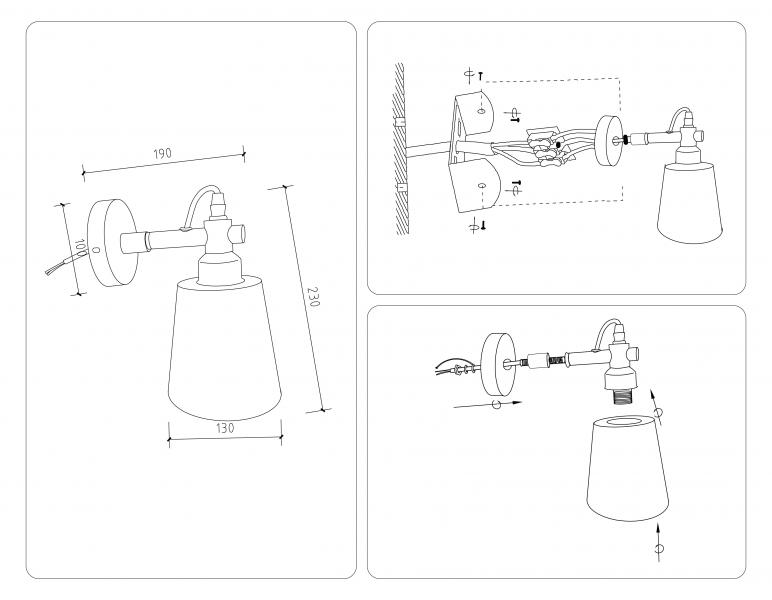 190

100

230

130