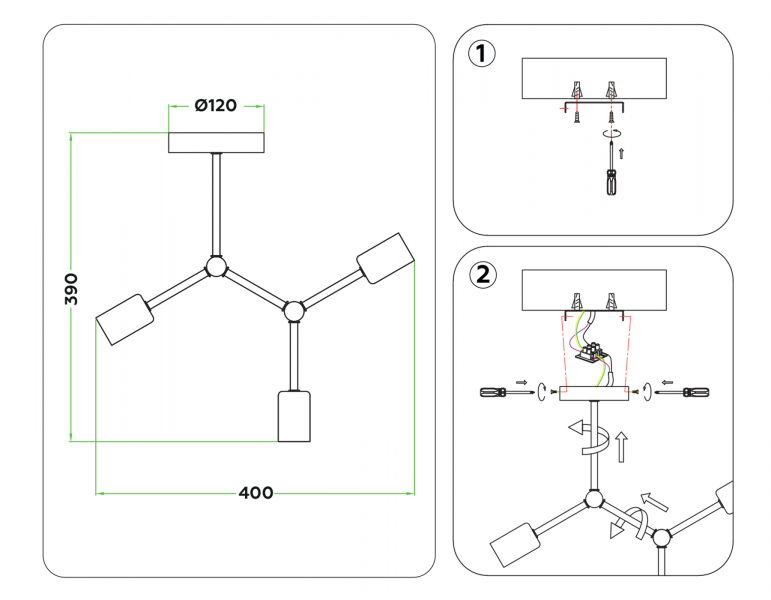 Ø120

390

400

1

2