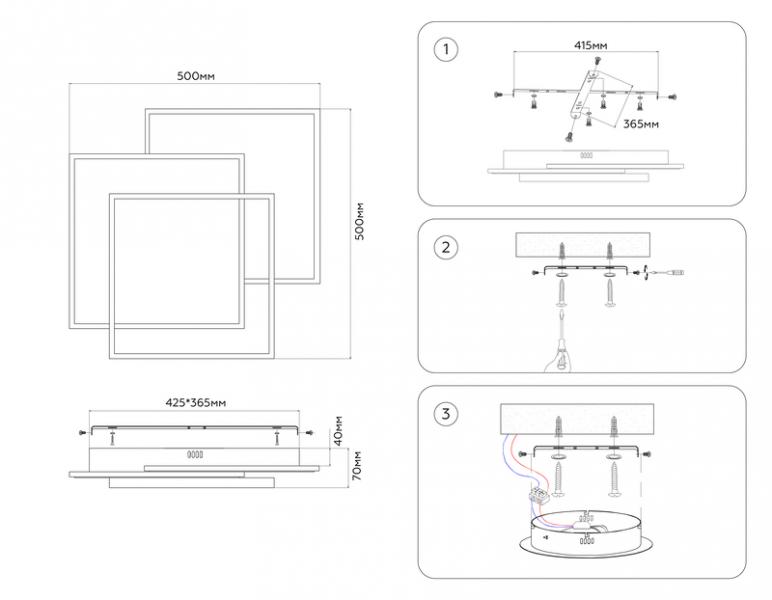 500мм

500мм

425*365мм

40мм

70мм

1

415мм

365мм

2

3