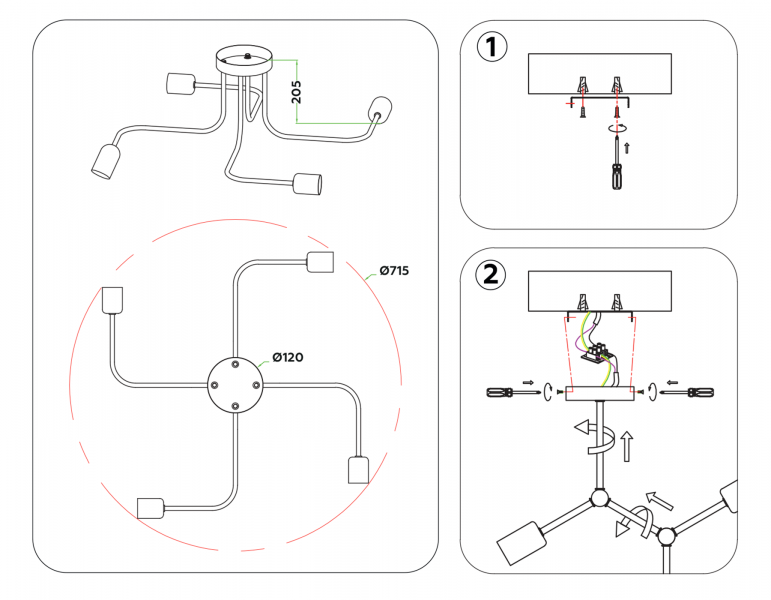 205

Ø715

Ø120

1

2