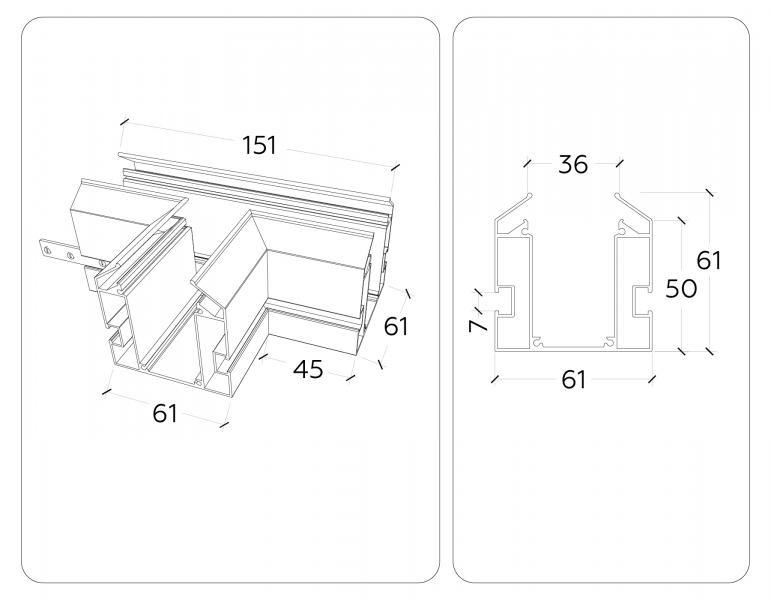 151

61

45

61

36

61

50

7

61