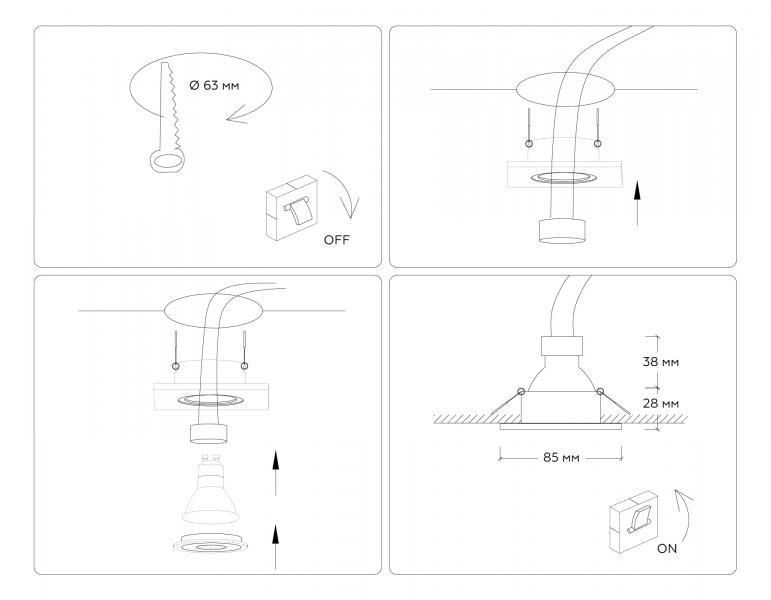 Ø 63 мм

OFF

38 мм

28 мм

85 мм

ON