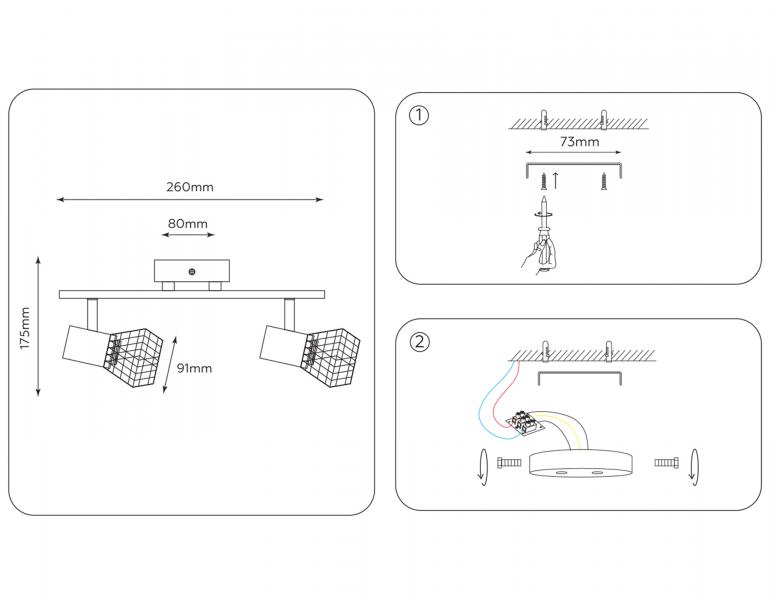 260mm

80mm

175mm

91mm

①

73mm

②