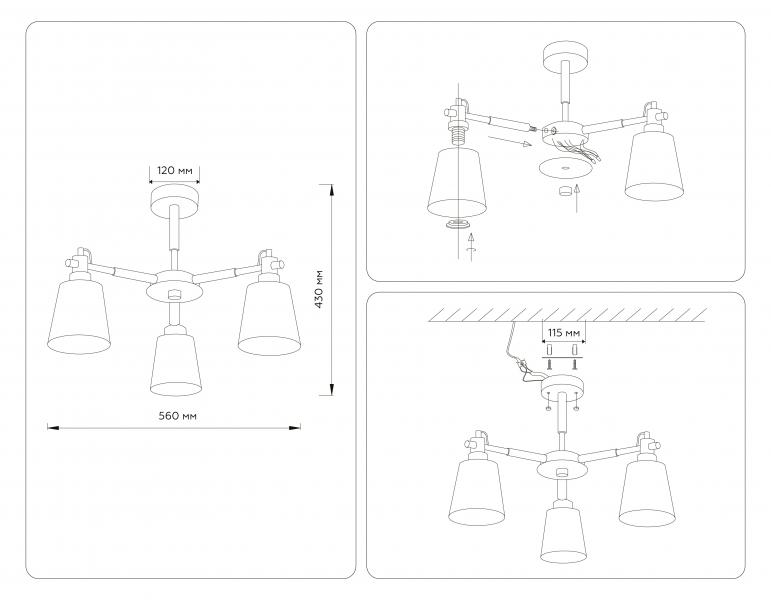 120 мм

430 мм

560 мм

115 мм