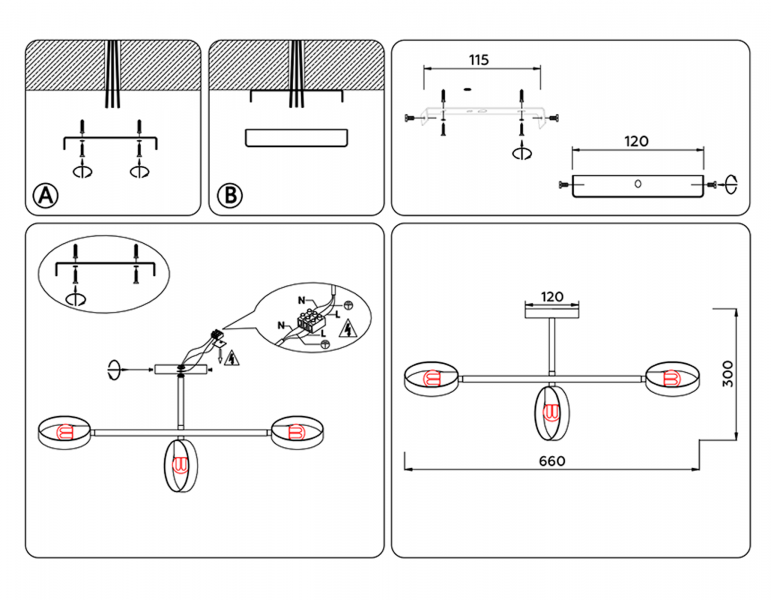 A

B

115

120

N
L
N
L

120

300

660