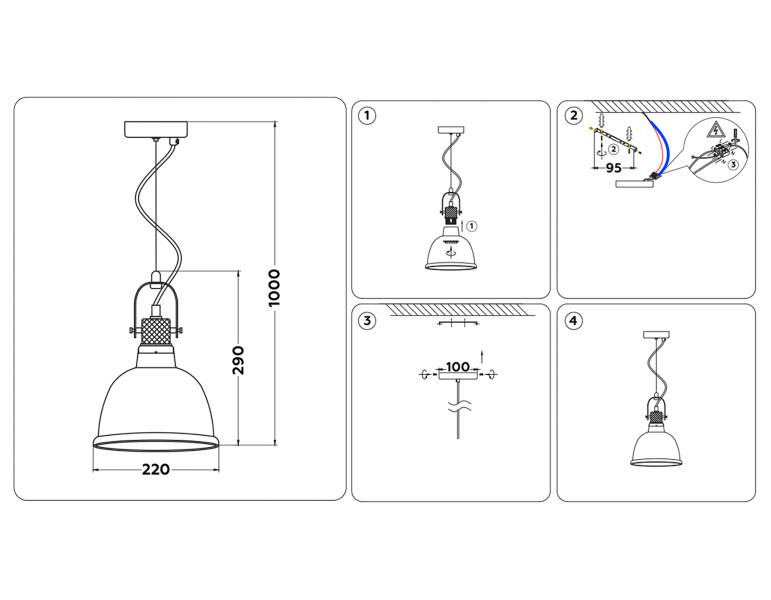 1000

290

220

1

①

2

②

95

③

3

100

4