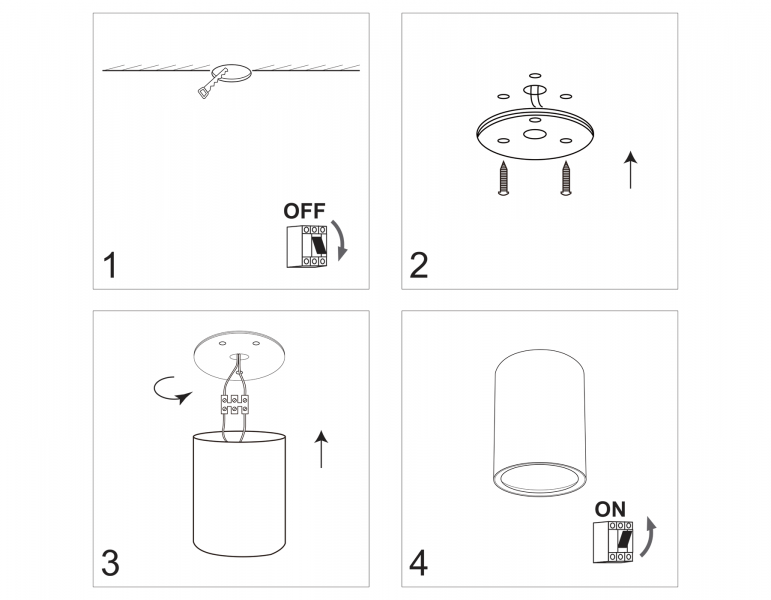 OFF

1

2

3

ON

4